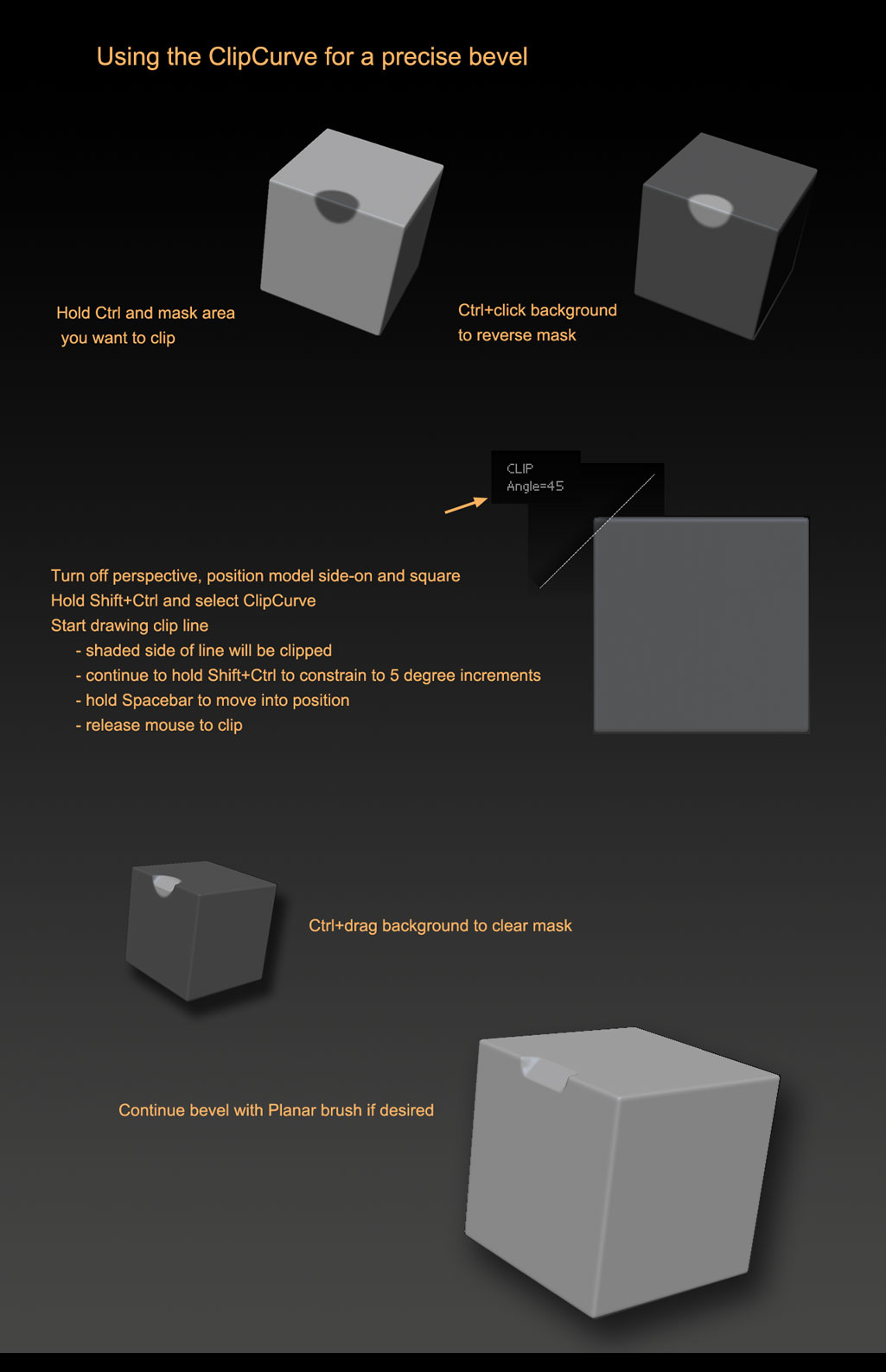 Using the ClipCurve for a precise bevel

Hold Ctrl and mask area you want to clip

Ctrl+click background to reverse mask

CLIP
Angle=45

Turn off perspective, position model side-on and square
Hold Shift+Ctrl and select ClipCurve
Start drawing clip line
- shaded side of line will be clipped
- continue to hold Shift+Ctrl to constrain to 5 degree increments
- hold Spacebar to move into position
- release mouse to clip

Ctrl+drag background to clear mask

Continue bevel with Planar brush if desired